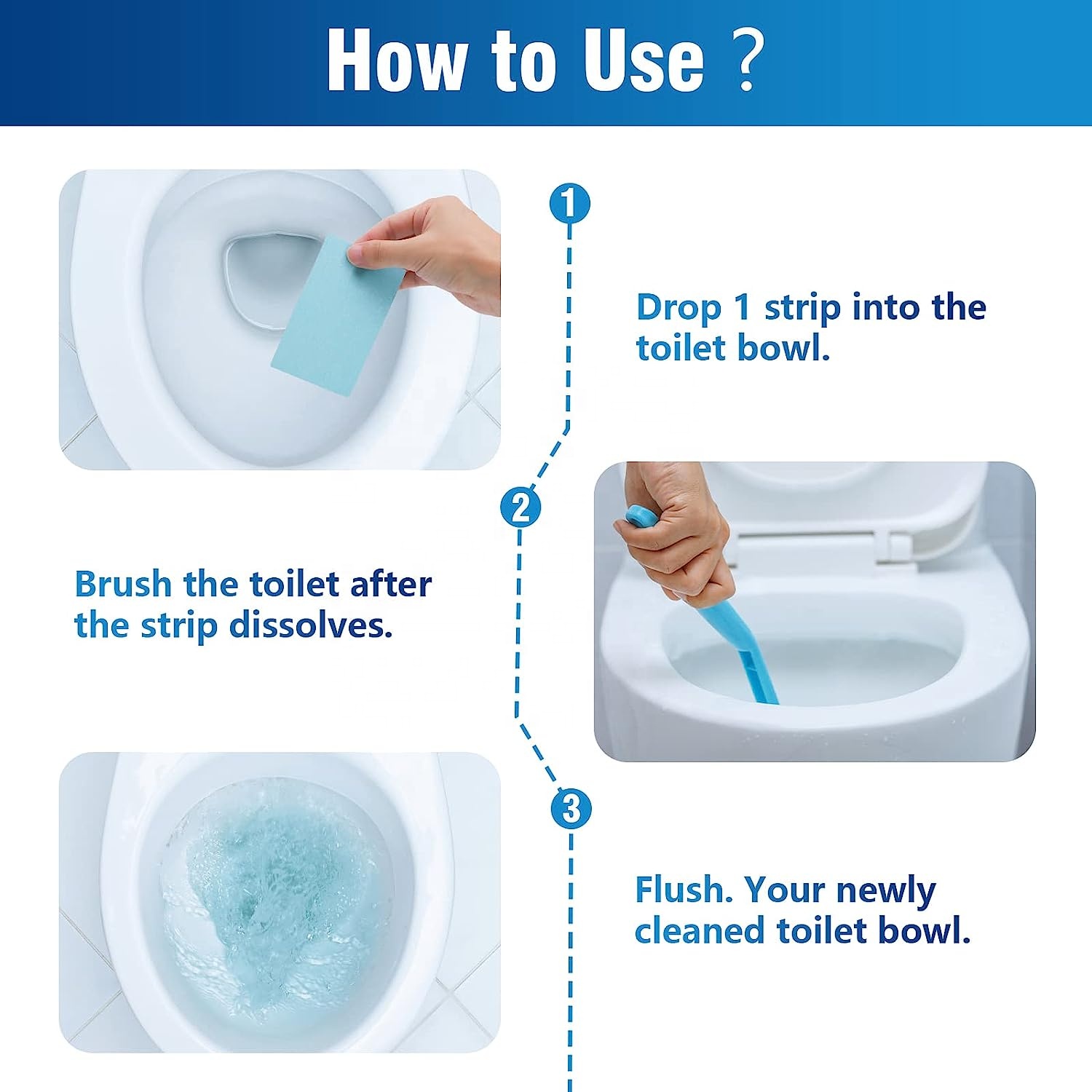 How to Use ?

1

Drop 1 strip into the toilet bowl.

2

Brush the toilet after the strip dissolves.

3

Flush. Your newly cleaned toilet bowl.